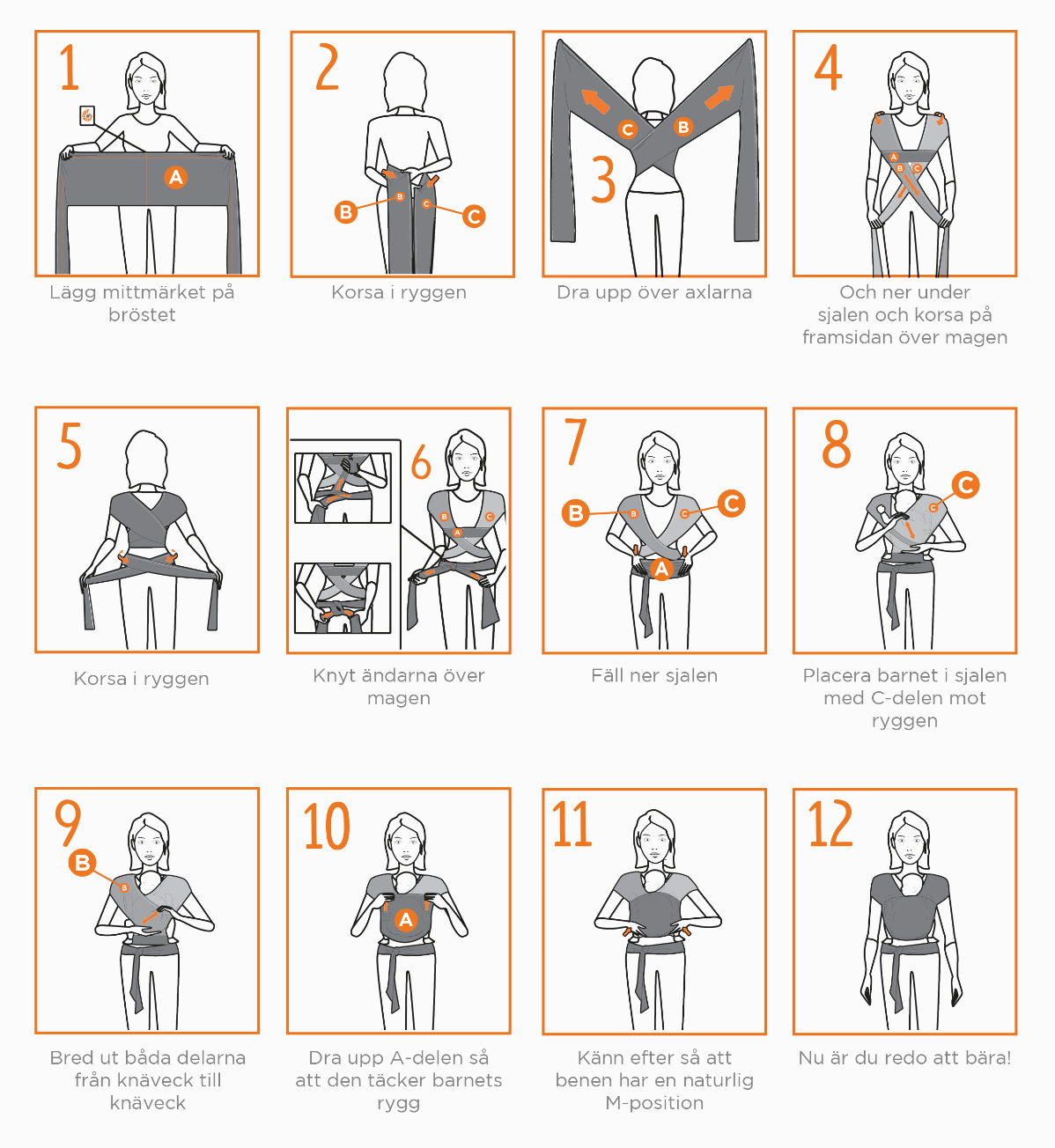 1
A
Lägg mittmärket på bröstet

2
B
B
C
C
Korsa i ryggen

3
C
B
Dra upp över axlarna

4
A
B
C
Och ner under sjalen och korsa på framsidan över magen

5
Korsa i ryggen

6
B
C
A
Knyt ändarna över magen

7
B
B
C
C
A
Fäll ner sjalen

8
C
C
Placera barnet i sjalen med C-delen mot ryggen

9
B
B
Bred ut båda delarna från knäveck till knäveck

10
A
Dra upp A-delen så att den täcker barnets rygg

11
Känn efter så att benen har en naturlig M-position

12
Nu är du redo att bära!